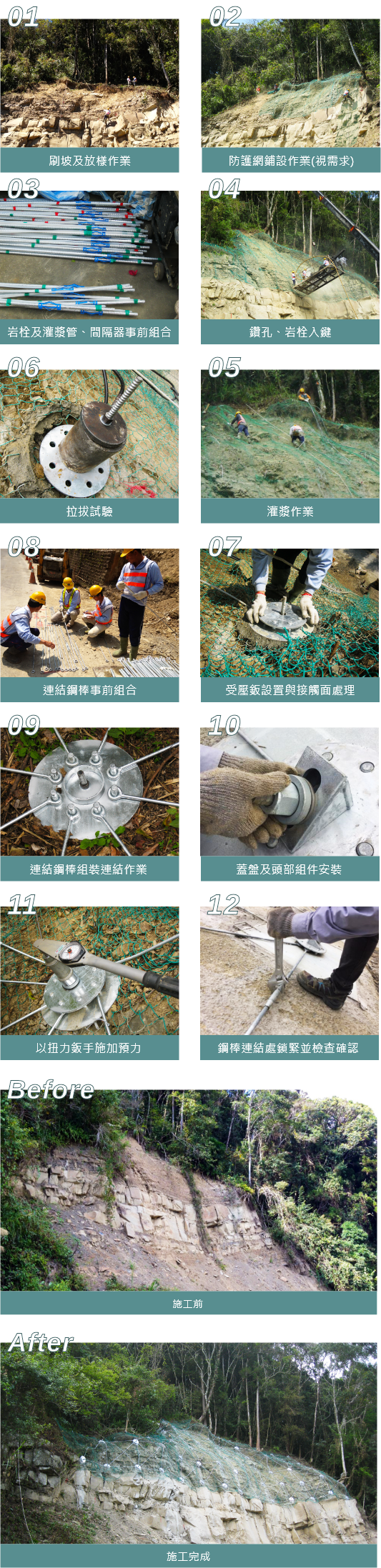 01
刷坡及放樣作業

02
防護網鋪設作業(視需求)

03
岩栓及灌漿管、間隔器事前組合

04
鑽孔、岩栓入鍵

06
拉拔試驗

05
灌漿作業

08
連結鋼棒事前組合

07
受壓鈑設置與接觸面處理

09
連結鋼棒組裝連結作業

10
蓋盤及頭部組件安裝

11
以扭力鈑手施加預力

12
鋼棒連結處鎖緊並檢查確認

Before
施工前

After
施工完成